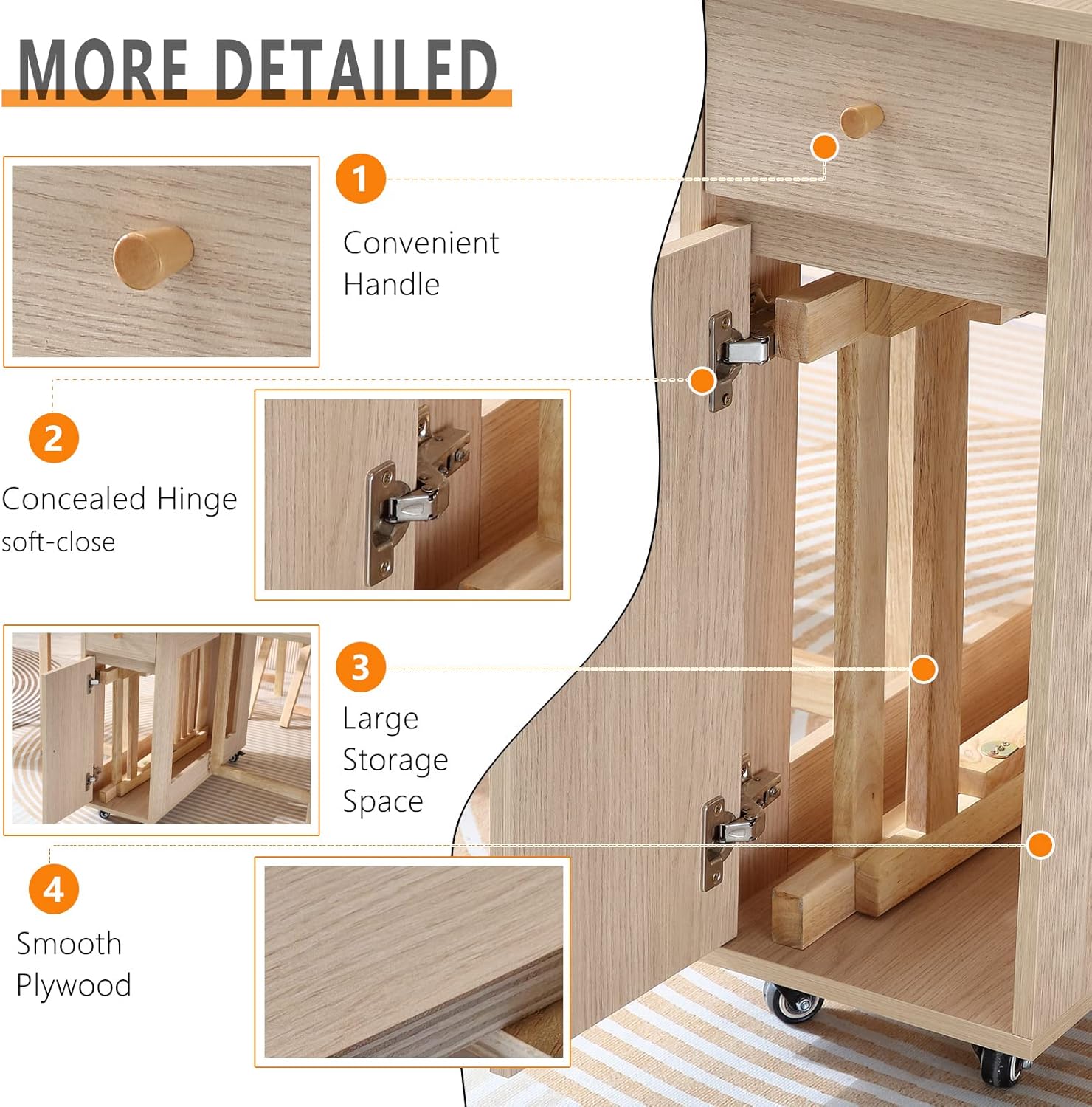 MORE DETAILED

1

Convenient Handle

2

Concealed Hinge
soft-close

3

Large Storage Space

4

Smooth Plywood