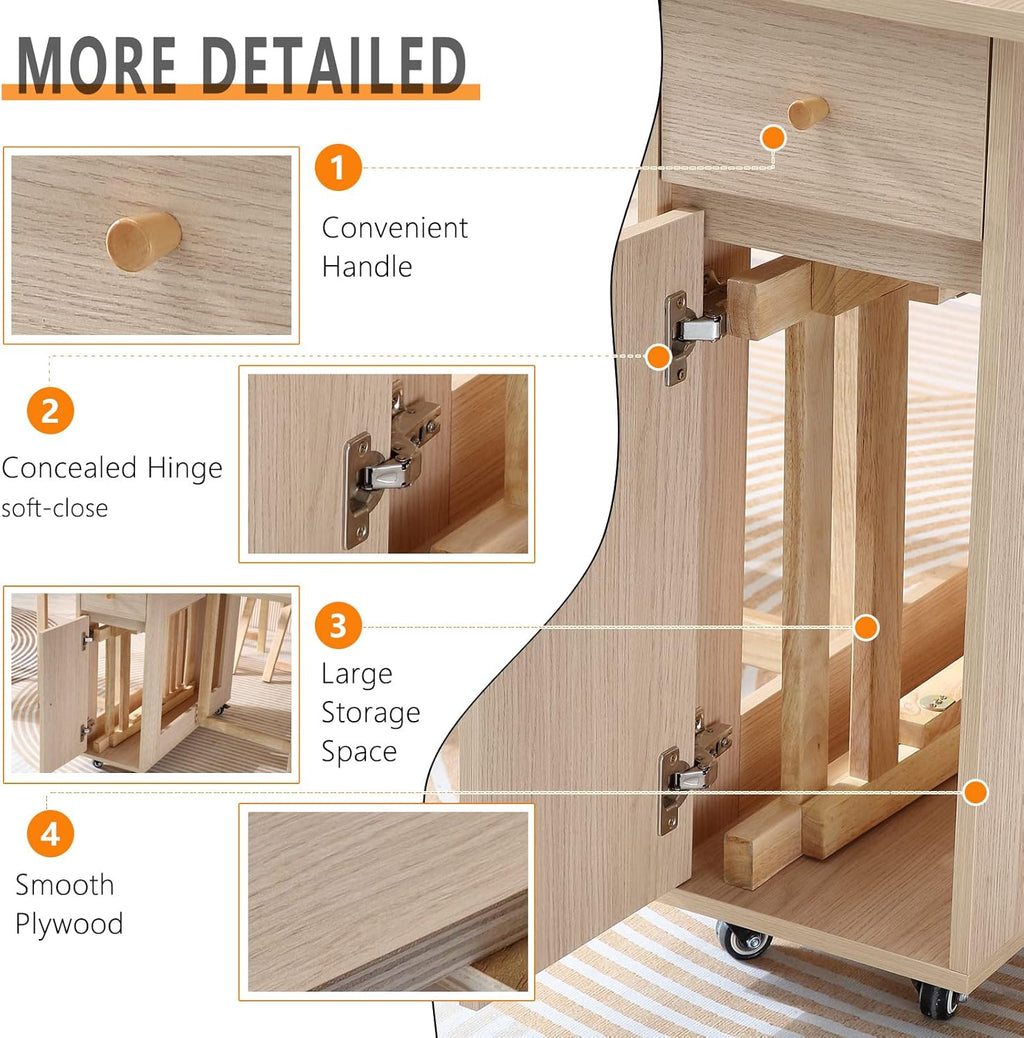 MORE DETAILED

1

Convenient Handle

2

Concealed Hinge soft-close

3

Large Storage Space

4

Smooth Plywood