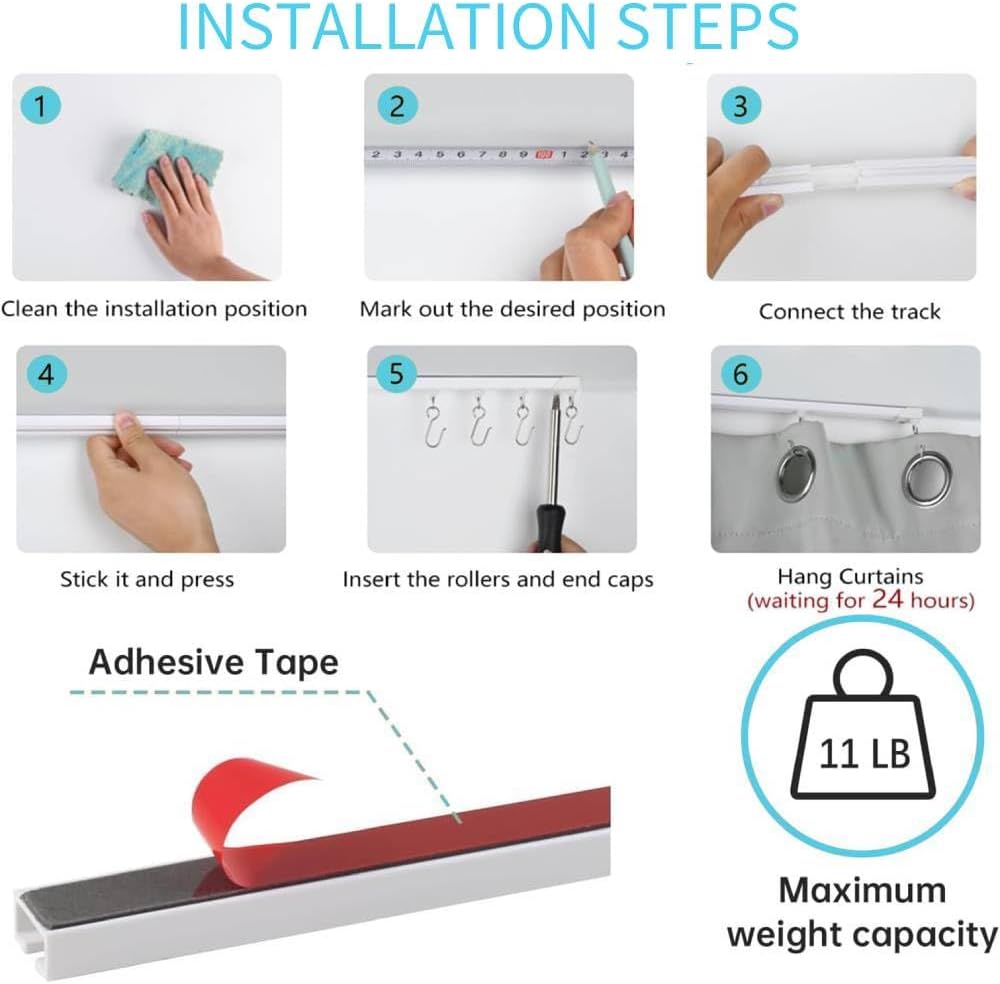 INSTALLATION STEPS

1
Clean the installation position

2
2 3 4 5 6 7 8 9 10 1 2 3 4
Mark out the desired position

3
Connect the track

4
Stick it and press

5
Insert the rollers and end caps

6
Hang Curtains
(waiting for 24 hours)

Adhesive Tape

11 LB

Maximum weight capacity